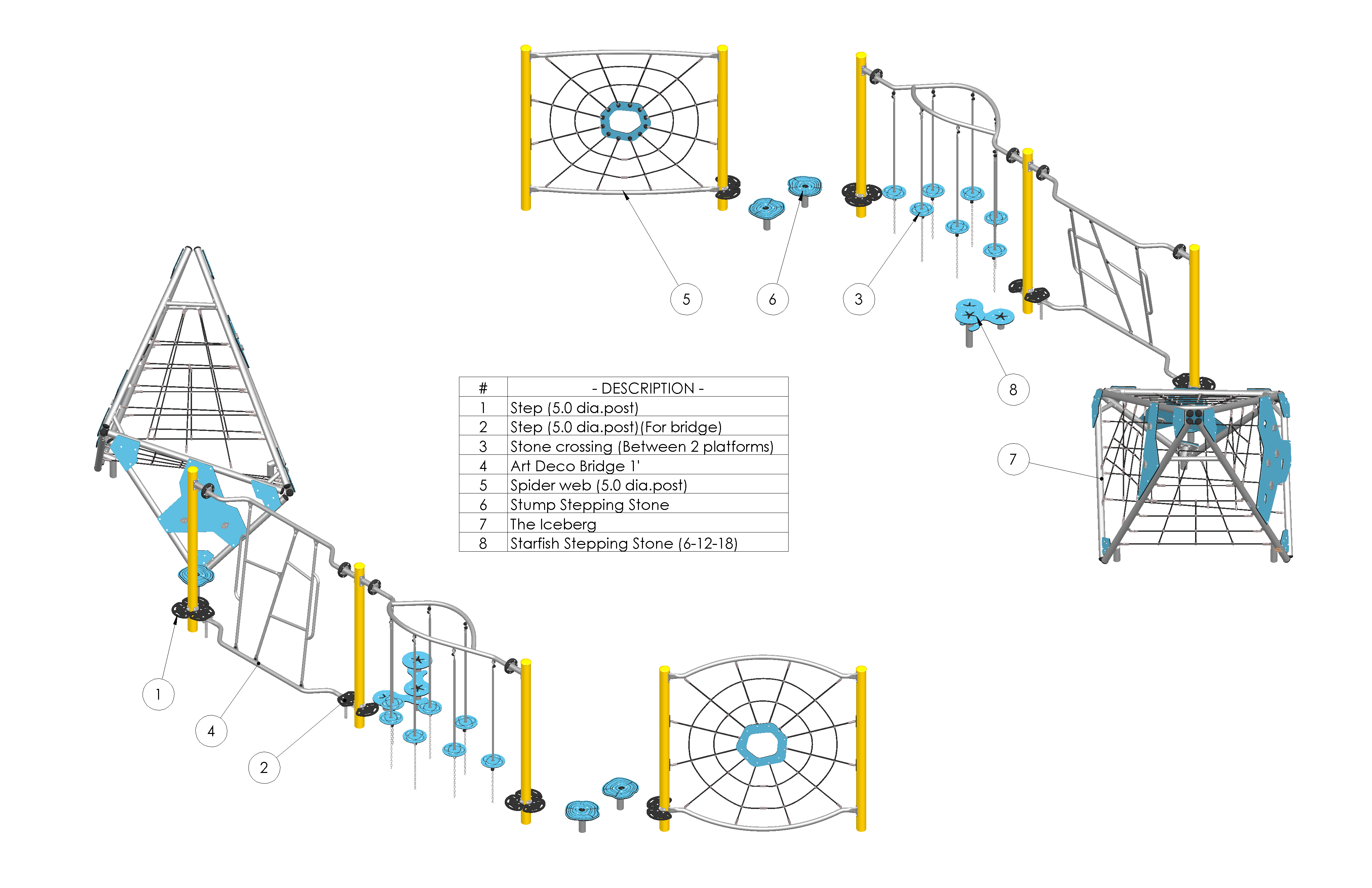 5

6

3

8

7

| # | - DESCRIPTION - |
|---|---|
| 1 | Step (5.0 dia.post) |
| 2 | Step (5.0 dia.post)(For bridge) |
| 3 | Stone crossing (Between 2 platforms) |
| 4 | Art Deco Bridge 1' |
| 5 | Spider web (5.0 dia.post) |
| 6 | Stump Stepping Stone |
| 7 | The Iceberg |
| 8 | Starfish Stepping Stone (6-12-18) |

1

4

2